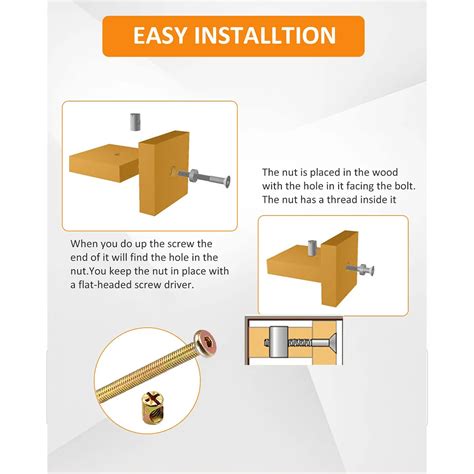 EASY INSTALLTION

The nut is placed in the wood with the hole in it facing the bolt. The nut has a thread inside it

When you do up the screw the end of it will find the hole in the nut.You keep the nut in place with a flat-headed screw driver.