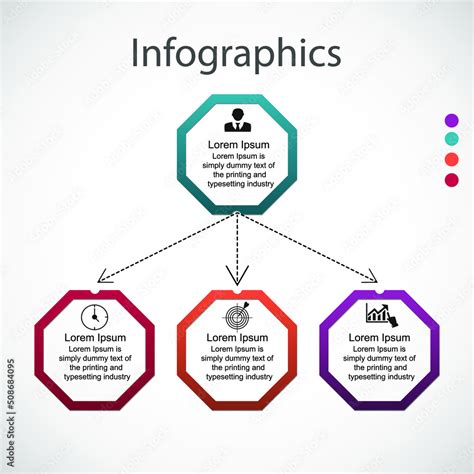 Infographics

Lorem Ipsum
Lorem Ipsum is simply dummy text of the printing and typesetting industry

Lorem Ipsum
Lorem Ipsum is simply dummy text of the printing and typesetting industry

Lorem Ipsum
Lorem Ipsum is simply dummy text of the printing and typesetting industry

Lorem Ipsum
Lorem Ipsum is simply dummy text of the printing and typesetting industry

Adobe Stock | #508684095