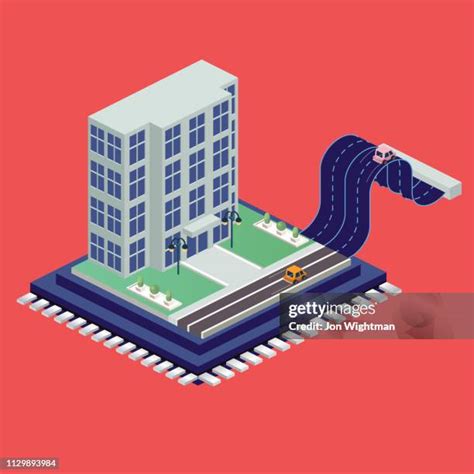 gettyimages
Credit: Jon Wightman

1129893984