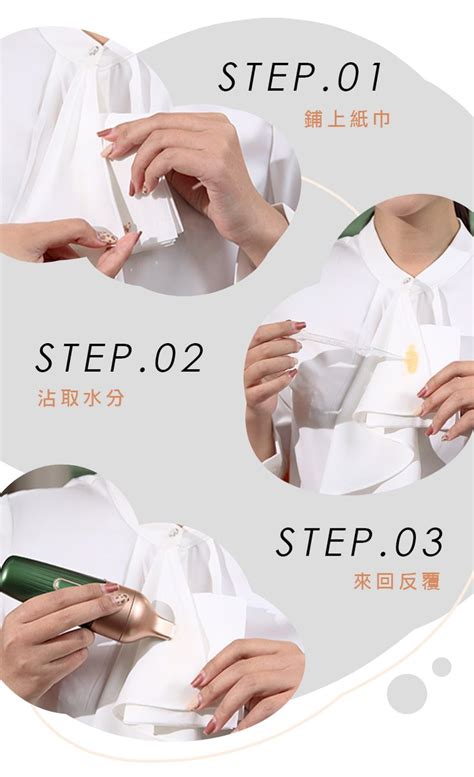 STEP.01
鋪上紙巾

STEP.02
沾取水分

STEP.03
來回反覆