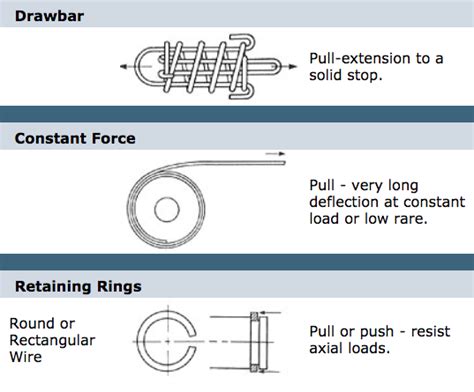 Drawbar

Pull-extension to a solid stop.

Constant Force

Pull - very long deflection at constant load or low rare.

Retaining Rings

Round or Rectangular Wire

Pull or push - resist axial loads.