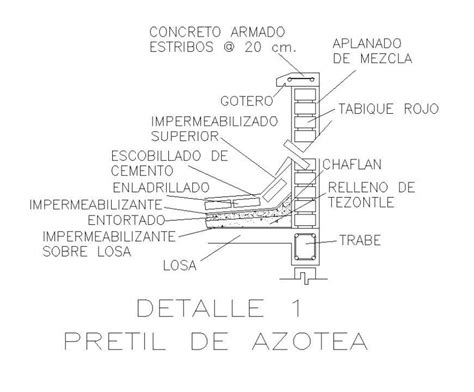 CONCRETO ARMADO
ESTRIBOS @ 20 cm.

APLANADO
DE MEZCLA

GOTERO

TABIQUE ROJO

IMPERMEABILIZADO
SUPERIOR

ESCOBILLADO DE
CEMENTO

CHAFLAN

ENLADRILLADO

RELLENO DE
TEZONTLE

IMPERMEABILIZANTE

ENTORTADO

IMPERMEABILIZANTE
SOBRE LOSA

TRABE

LOSA

DETALLE 1
PRETIL DE AZOTEA