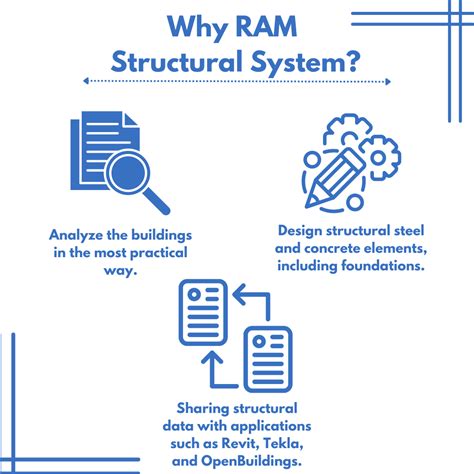 Why RAM Structural System?

Analyze the buildings in the most practical way.

Design structural steel and concrete elements, including foundations.

Sharing structural data with applications such as Revit, Tekla, and OpenBuildings.