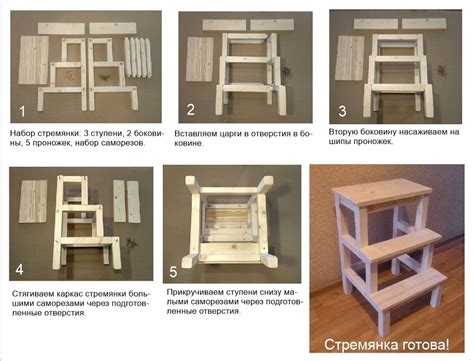 1

Набор стремянки: 3 ступени, 2 боковины, 5 проножек, набор саморезов.

2

Вставляем царги в отверстия в боковине.

3

Вторую боковину насаживаем на шипы проножек.

4

Стягиваем каркас стремянки большими саморезами через подготовленные отверстия.

5

Прикручиваем ступени снизу малыми саморезами через подготовленные отверстия.

Стремянка готова!