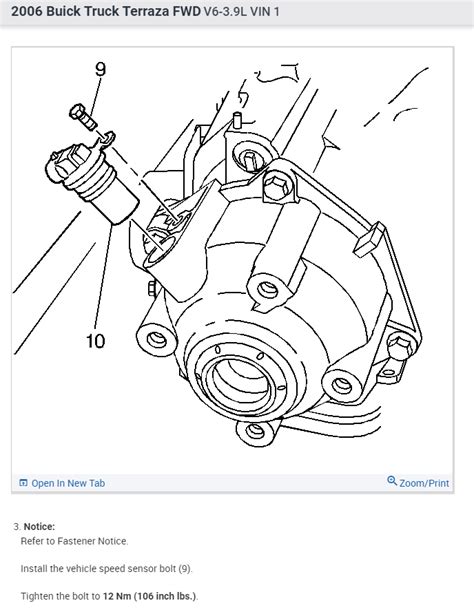 2006 Buick Truck Terraza FWD V6-3.9L VIN 1

9

10

Open In New Tab

Zoom/Print

3. Notice:
Refer to Fastener Notice.

Install the vehicle speed sensor bolt (9).

Tighten the bolt to 12 Nm (106 inch lbs.).