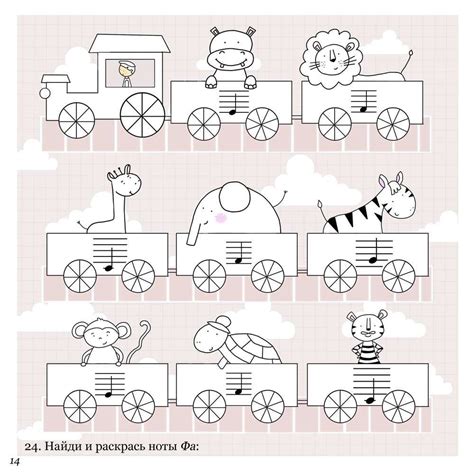 24. Найди и раскрась ноты Фа:

14