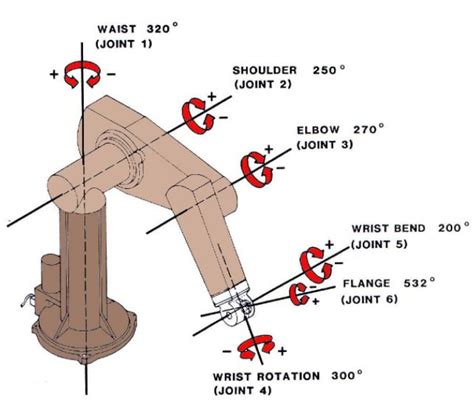 WAIST 320°
(JOINT 1)

+ −

SHOULDER 250°
(JOINT 2)

+ −

ELBOW 270°
(JOINT 3)

+ −

WRIST BEND 200°
(JOINT 5)

+ −

FLANGE 532°
(JOINT 6)

− +

− +

WRIST ROTATION 300°
(JOINT 4)