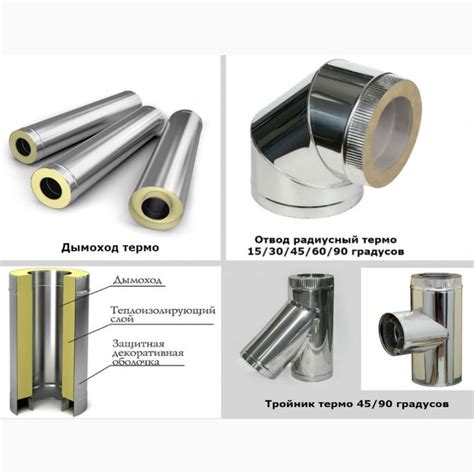 Дымоход термо

Отвод радиусный термо 15/30/45/60/90 градусов

Дымоход

Теплоизолирующий слой

Защитная декоративная оболочка

Тройник термо 45/90 градусов