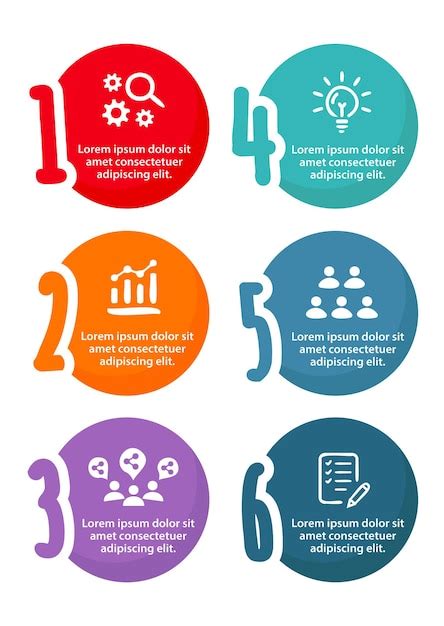 1
Lorem ipsum dolor sit amet consectetuer adipiscing elit.

2
Lorem ipsum dolor sit amet consectetuer adipiscing elit.

3
Lorem ipsum dolor sit amet consectetuer adipiscing elit.

4
Lorem ipsum dolor sit amet consectetuer adipiscing elit.

5
Lorem ipsum dolor sit amet consectetuer adipiscing elit.

6
Lorem ipsum dolor sit amet consectetuer adipiscing elit.