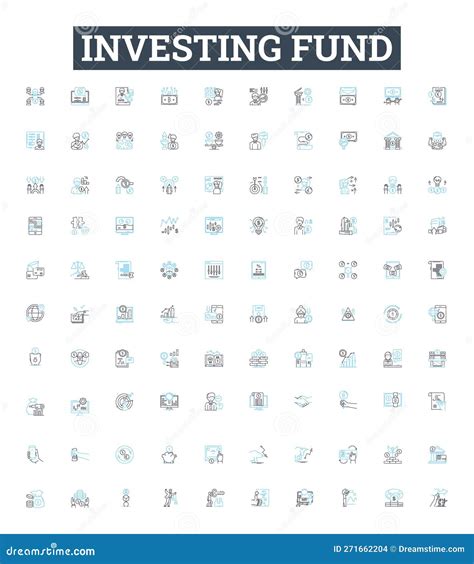 INVESTING FUND

dreamstime.com

ID 271662204 © Dreamstime.com