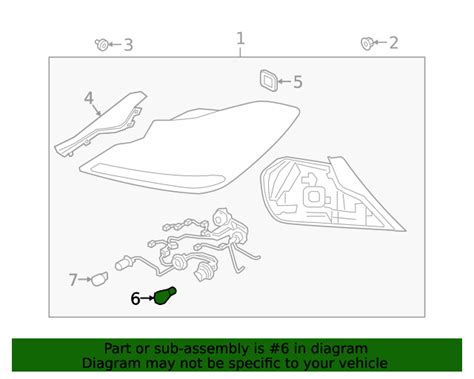 3
1
2
5
4
7
6

Part or sub-assembly is #6 in diagram
Diagram may not be specific to your vehicle