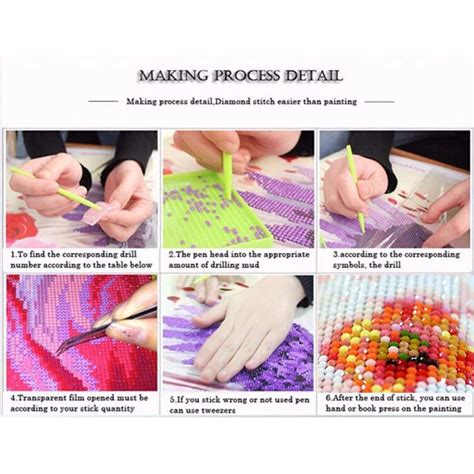 MAKING PROCESS DETAIL

Making process detail,Diamond stitch easier than painting

1.To find the corresponding drill number according to the table below

2.The pen head into the appropriate amount of drilling mud

3.according to the corresponding symbols, the drill

4.Transparent film opened must be according to your stick quantity

5.If you stick wrong or not used pen can use tweezers

6.After the end of stick, you can use hand or book press on the painting