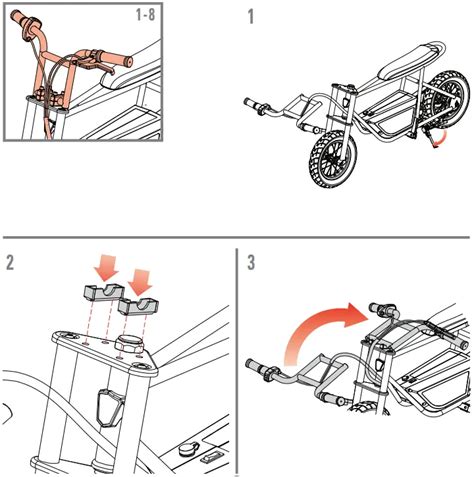 1-8

1

2

3