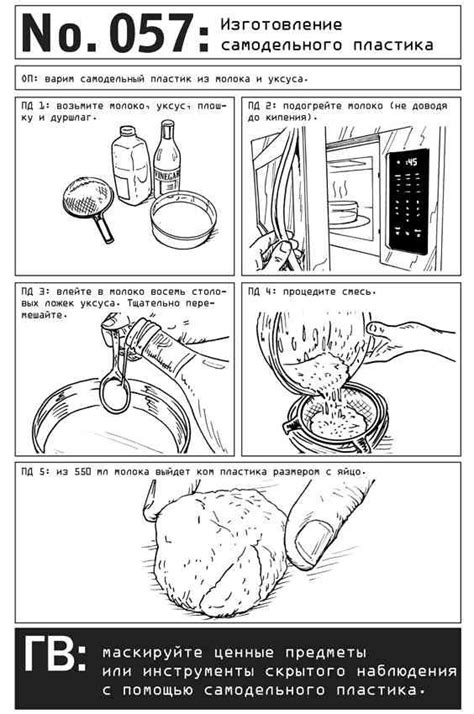 No. 057: Изготовление самодельного пластика

ОП: варим самодельный пластик из молока и уксуса.

ПД 1: возьмите молоко, уксус, плошку и дуршлаг.

VINEGAR

ПД 2: подогрейте молоко (не доводя до кипения).

1:45

ПД 3: влейте в молоко восемь столовых ложек уксуса. Тщательно перемешайте.

ПД 4: процедите смесь.

ПД 5: из 550 мл молока выйдет ком пластика размером с яйцо.

ГВ: маскируйте ценные предметы или инструменты скрытого наблюдения с помощью самодельного пластика.