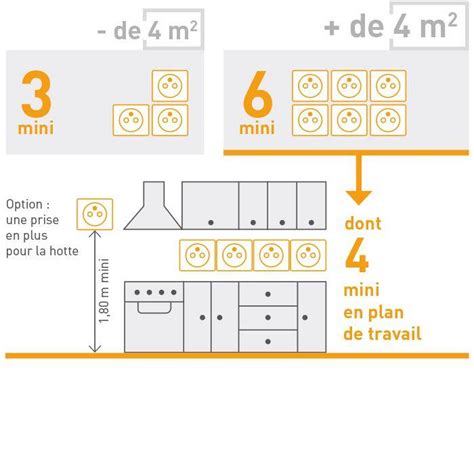 - de 4 $m^2$

3
mini

+ de 4 $m^2$

6
mini

Option : une prise en plus pour la hotte

1,80 m mini

dont
4
mini
en plan de travail