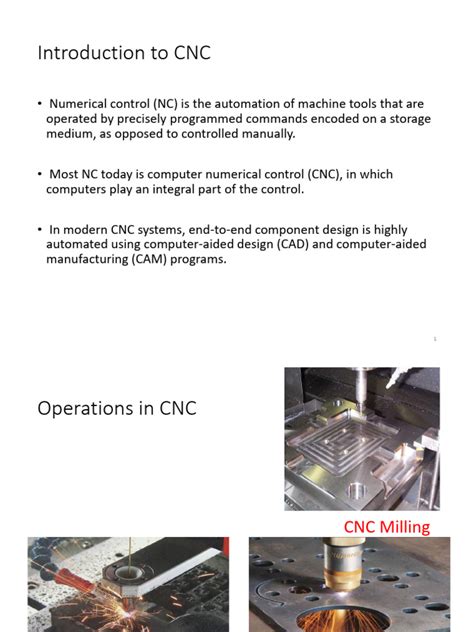 Introduction to CNC

• Numerical control (NC) is the automation of machine tools that are operated by precisely programmed commands encoded on a storage medium, as opposed to controlled manually.

• Most NC today is computer numerical control (CNC), in which computers play an integral part of the control.

• In modern CNC systems, end-to-end component design is highly automated using computer-aided design (CAD) and computer-aided manufacturing (CAM) programs.

1

Operations in CNC

CNC Milling