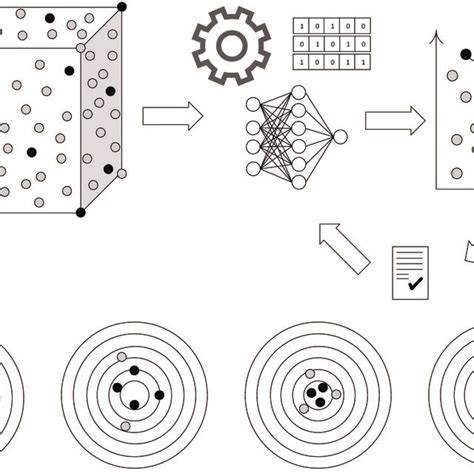 | 1 | 0 | 1 | 0 | 0 |
|---|---|---|---|---|
| 0 | 1 | 0 | 1 | 0 |
| 1 | 0 | 0 | 1 | 1 |