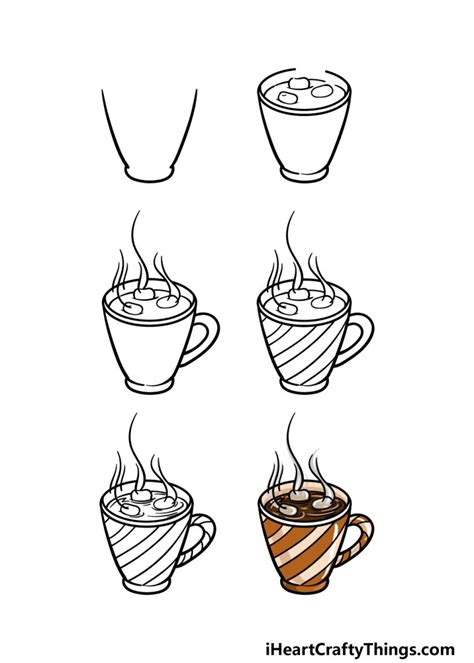 iHeartCraftyThings.com