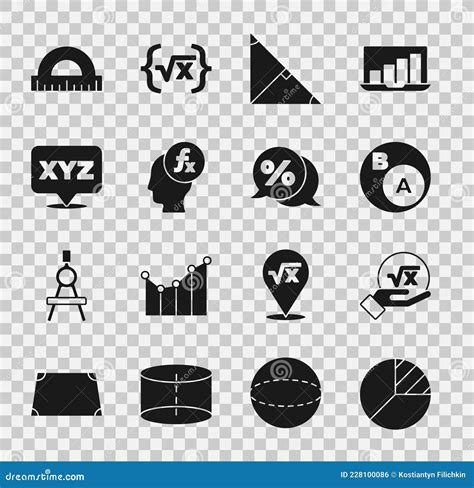 $\{\sqrt{x}\}$

XYZ

$f_x$

%

B

A

$\sqrt{x}$

$\sqrt{x}$

dreamstime.com

ID 228100086 © Kostiantyn Filichkin