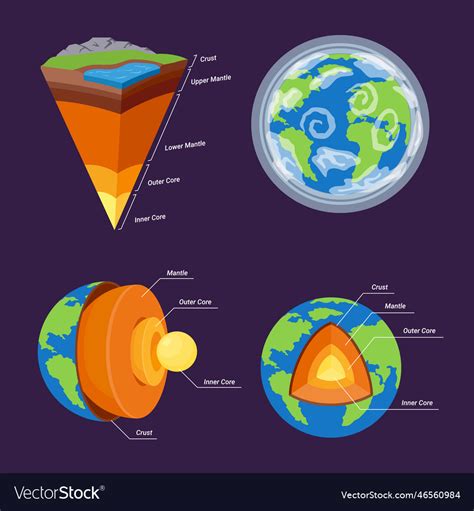 Crust
Upper Mantle
Lower Mantle
Outer Core
Inner Core

Mantle
Outer Core
Inner Core
Crust

Crust
Mantle
Outer Core
Inner Core

VectorStock®
VectorStock.com/46560984