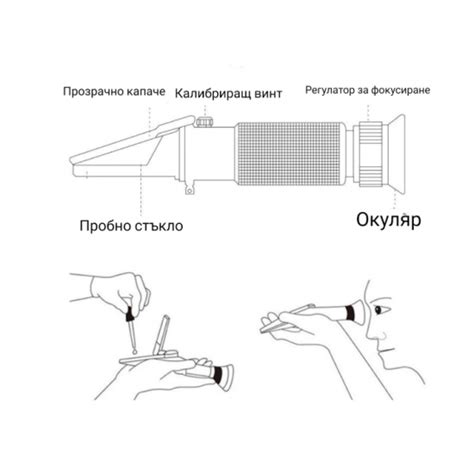 Прозрачно капаче
Калибриращ винт
Регулатор за фокусиране
Пробно стъкло
Окуляр