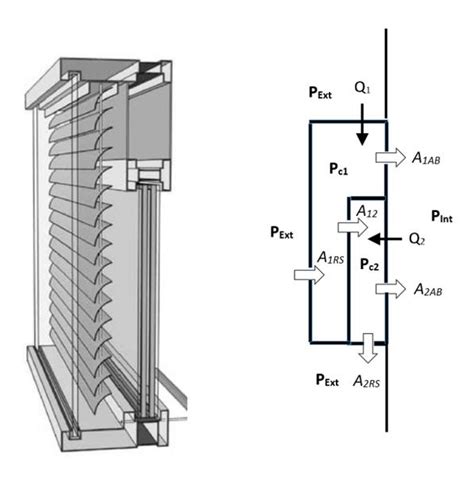 $P_{Ext}$
$Q_1$
$A_{1AB}$
$P_{c1}$
$A_{12}$
$P_{Int}$
$P_{Ext}$
$Q_2$
$A_{1RS}$
$P_{c2}$
$A_{2AB}$
$P_{Ext}$
$A_{2RS}$