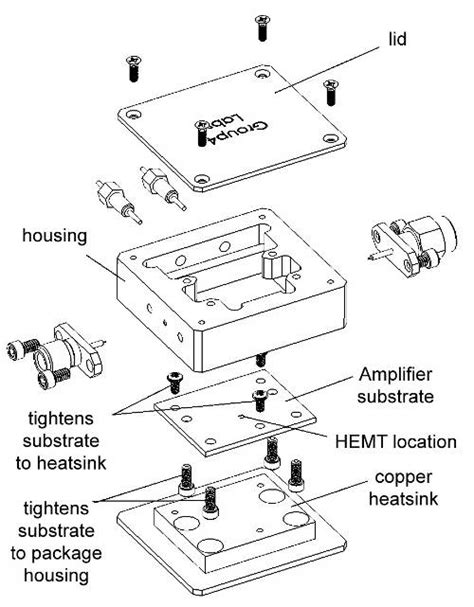 lid

GroupA Lab

housing

Amplifier substrate

tightens substrate to heatsink

HEMT location

copper heatsink

tightens substrate to package housing