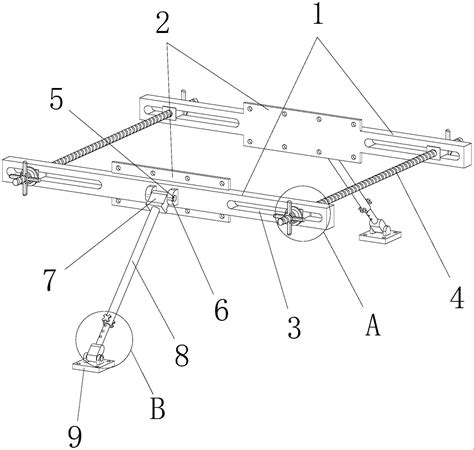 1
2
5
7
6
3
A
4
8
B
9