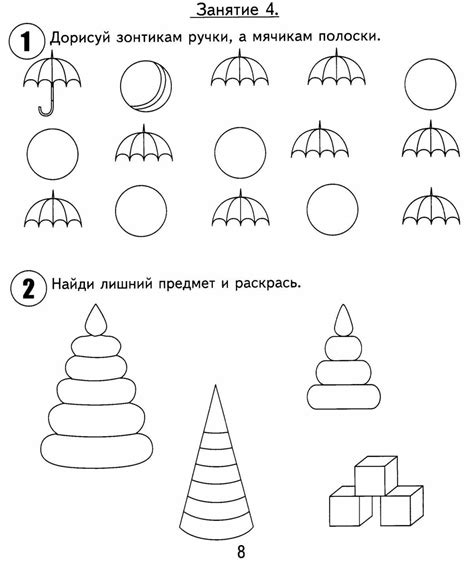 Занятие 4.

1 Дорисуй зонтикам ручки, а мячикам полоски.

2 Найди лишний предмет и раскрась.

8