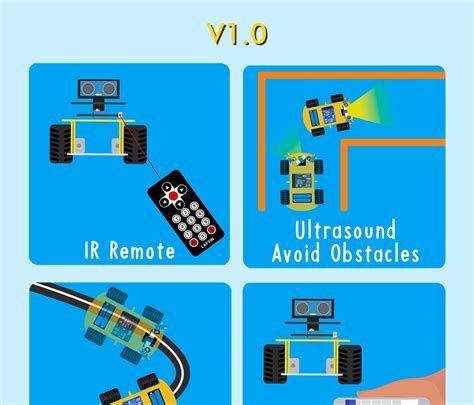 V1.0

IR Remote

LAFVIN

Ultrasound Avoid Obstacles