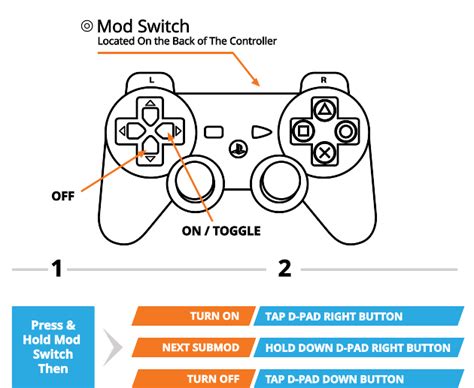 Mod Switch
Located On the Back of The Controller

L

R

OFF

ON / TOGGLE

1

2

Press & Hold Mod Switch Then

TURN ON
TAP D-PAD RIGHT BUTTON

NEXT SUBMOD
HOLD DOWN D-PAD RIGHT BUTTON

TURN OFF
TAP D-PAD DOWN BUTTON