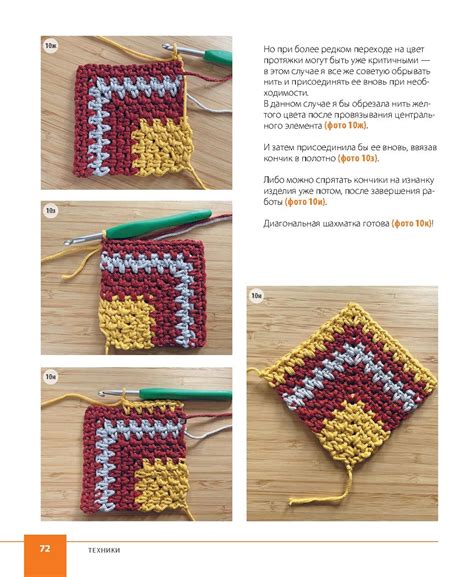 10ж

10з

10и

Но при более редком переходе на цвет протяжки могут быть уже критичными — в этом случае я все же советую обрывать нить и присоединять ее вновь при необходимости.
В данном случае я бы обрезала нить желтого цвета после провязывания центрального элемента (фото 10ж).

И затем присоединила бы ее вновь, ввязав кончик в полотно (фото 10з).

Либо можно спрятать кончики на изнанку изделия уже потом, после завершения работы (фото 10и).

Диагональная шахматка готова (фото 10к)!

10к

72

ТЕХНИКИ