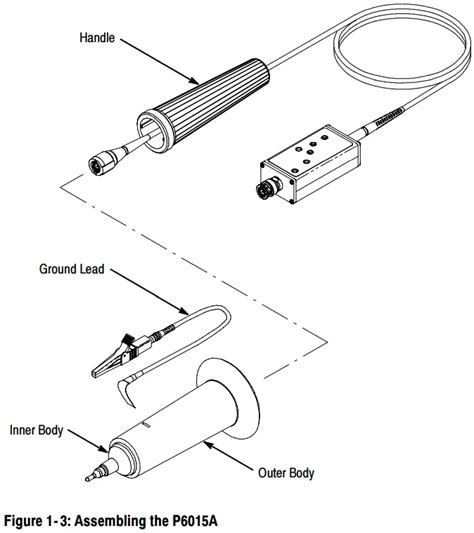 Handle

Ground Lead

Inner Body

Outer Body

Figure 1-3: Assembling the P6015A