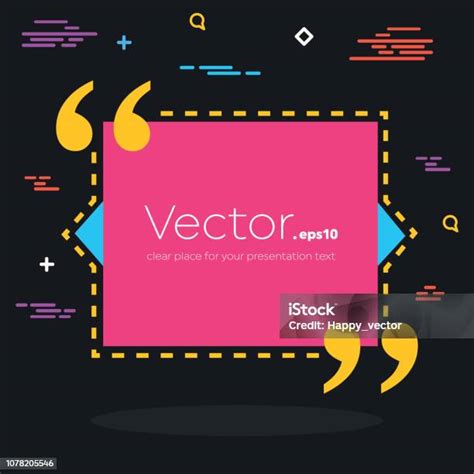 Vector.eps10
clear place for your presentation text

iStock
Credit: Happy_vector

1078205546