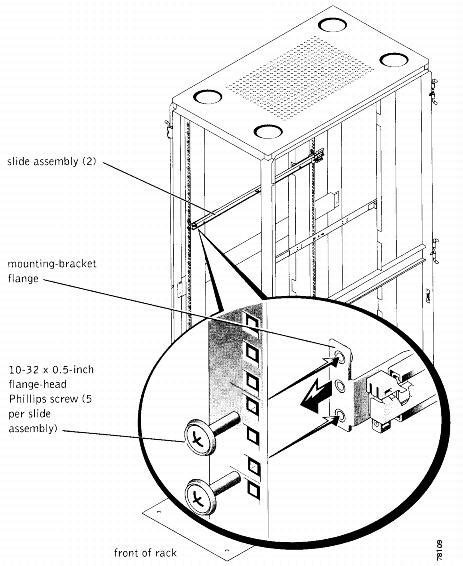 slide assembly (2)

mounting-bracket flange

10-32 x 0.5-inch flange-head Phillips screw (5 per slide assembly)

front of rack

78109