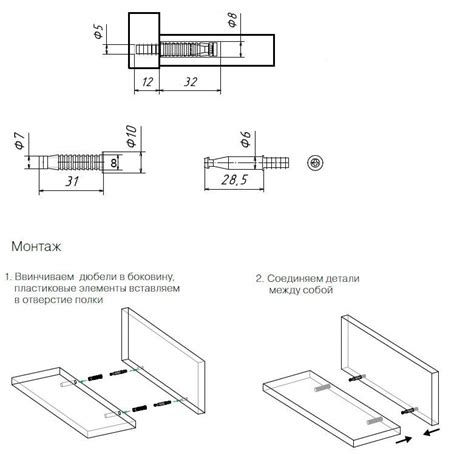 Ф5

Ф8

12

32

Ф7

Ф10

8

31

Ф6

28,5

Монтаж

1. Ввинчиваем дюбели в боковину, пластиковые элементы вставляем в отверстие полки

2. Соединяем детали между собой