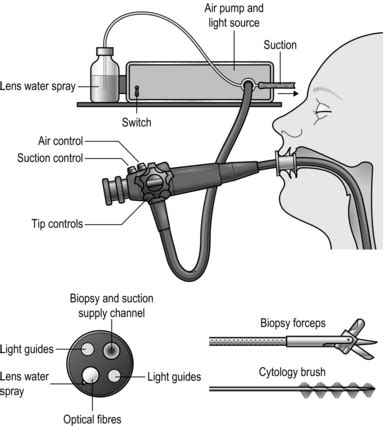 Air pump and light source

Suction

Lens water spray

Switch

Air control

Suction control

Tip controls

Biopsy and suction supply channel

Light guides

Lens water spray

Light guides

Optical fibres

Biopsy forceps

Cytology brush