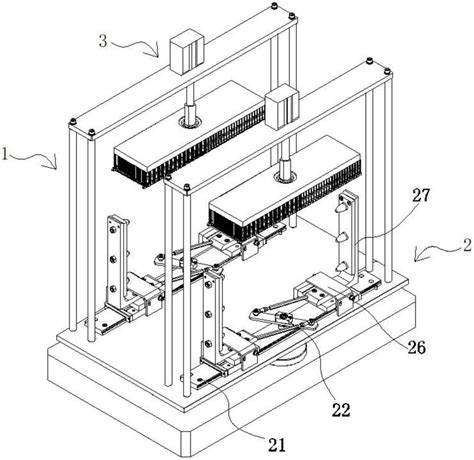 3
1
27
2
26
22
21