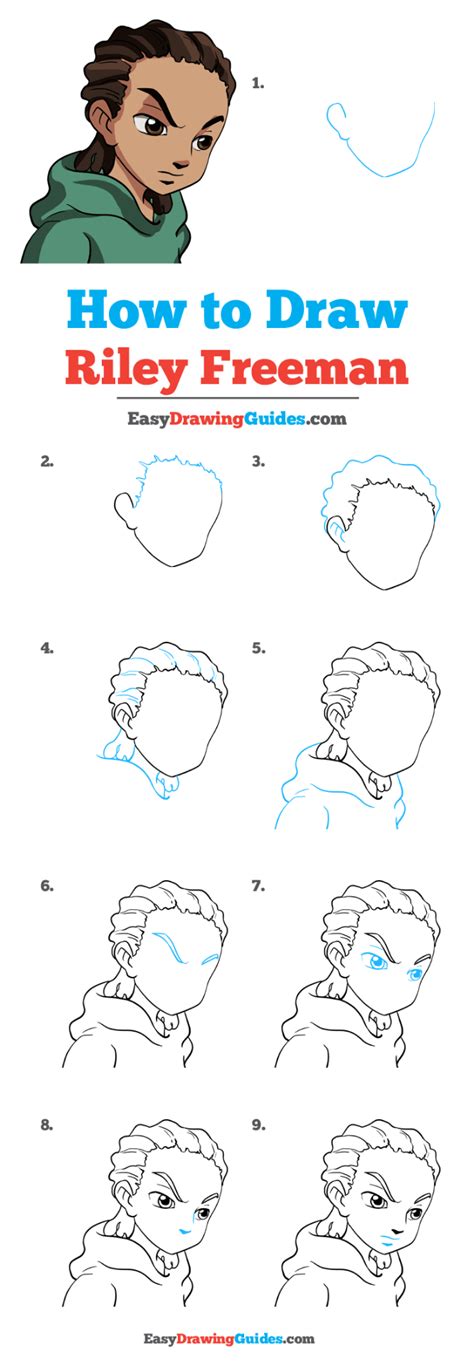 1.

How to Draw
Riley Freeman

EasyDrawingGuides.com

2.

3.

4.

5.

6.

7.

8.

9.

EasyDrawingGuides.com