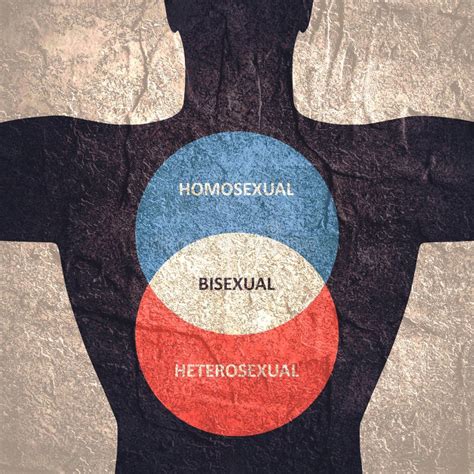 HOMOSEXUAL

BISEXUAL

HETEROSEXUAL