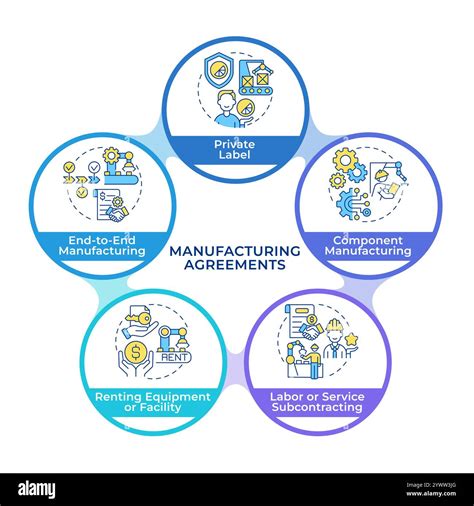 Private Label

End-to-End Manufacturing

MANUFACTURING AGREEMENTS

Component Manufacturing

RENT

Renting Equipment or Facility

Labor or Service Subcontracting

alamy

Image ID: 2YWW3JG
www.alamy.com