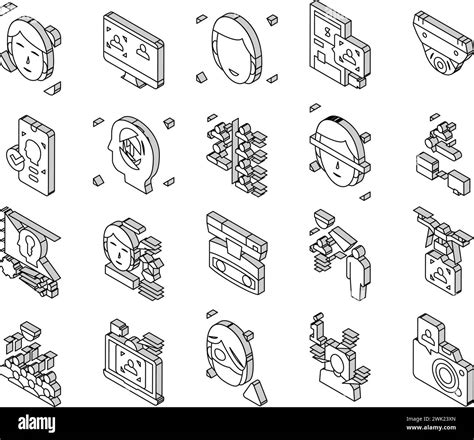 alamy

Image ID: 2WK23XN
www.alamy.com