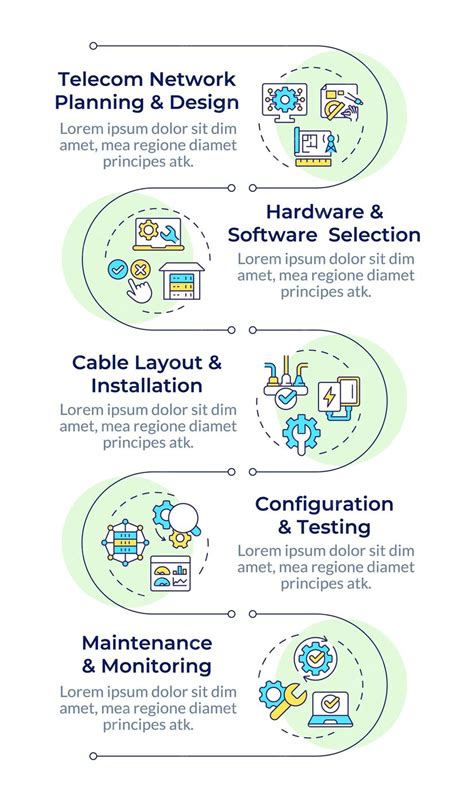 Telecom Network Planning & Design
Lorem ipsum dolor sit dim amet, mea regione diamet principes atk.

Hardware & Software Selection
Lorem ipsum dolor sit dim amet, mea regione diamet principes atk.

Cable Layout & Installation
Lorem ipsum dolor sit dim amet, mea regione diamet principes atk.

Configuration & Testing
Lorem ipsum dolor sit dim amet, mea regione diamet principes atk.

Maintenance & Monitoring
Lorem ipsum dolor sit dim amet, mea regione diamet principes atk.