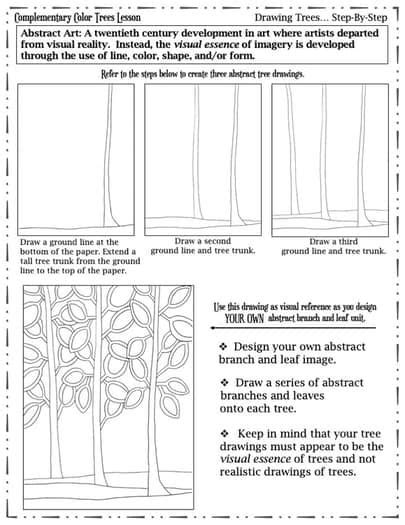 Complementary Color Trees Lesson

Drawing Trees… Step-By-Step

Abstract Art: A twentieth century development in art where artists departed from visual reality. Instead, the visual essence of imagery is developed through the use of line, color, shape, and/or form.

Refer to the steps below to create three abstract tree drawings.

Draw a ground line at the bottom of the paper. Extend a tall tree trunk from the ground line to the top of the paper.

Draw a second ground line and tree trunk.

Draw a third ground line and tree trunk.

Use this drawing as visual reference as you design YOUR OWN abstract branch and leaf unit.

❖ Design your own abstract branch and leaf image.

❖ Draw a series of abstract branches and leaves onto each tree.

❖ Keep in mind that your tree drawings must appear to be the visual essence of trees and not realistic drawings of trees.