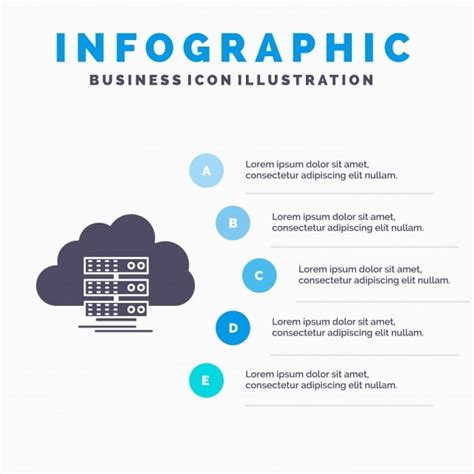 INFOGRAPHIC
BUSINESS ICON ILLUSTRATION

A
Lorem ipsum dolor sit amet, consectetur adipiscing elit nullam.

B
Lorem ipsum dolor sit amet, consectetur adipiscing elit nullam.

C
Lorem ipsum dolor sit amet, consectetur adipiscing elit nullam.

D
Lorem ipsum dolor sit amet, consectetur adipiscing elit nullam.

E
Lorem ipsum dolor sit amet, consectetur adipiscing elit nullam.