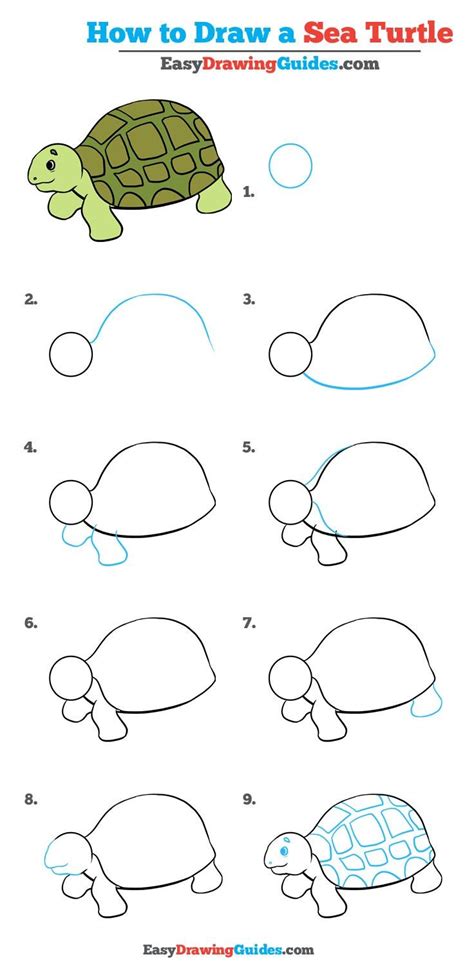 How to Draw a Sea Turtle
EasyDrawingGuides.com

1.

2.

3.

4.

5.

6.

7.

8.

9.

EasyDrawingGuides.com