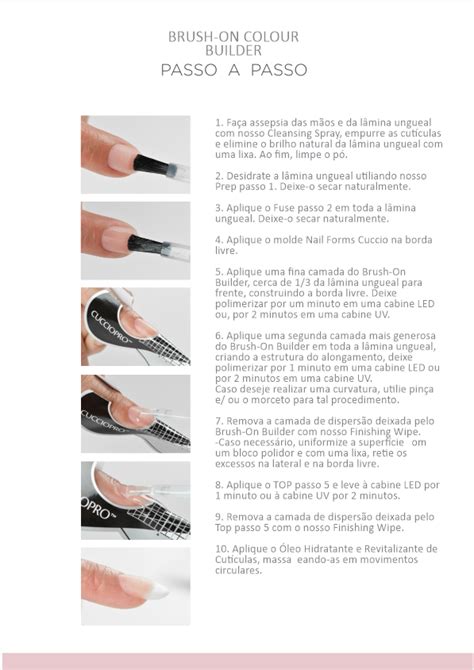 BRUSH-ON COLOUR BUILDER
PASSO A PASSO

CUCCIOPRO™

CUCCIOPRO™

OPRO™

1. Faça assepsia das mãos e da lâmina ungueal com nosso Cleansing Spray, empurre as cutículas e elimine o brilho natural da lâmina ungueal com uma lixa. Ao fim, limpe o pó.

2. Desidrate a lâmina ungueal utiliando nosso Prep passo 1. Deixe-o secar naturalmente.

3. Aplique o Fuse passo 2 em toda a lâmina ungueal. Deixe-o secar naturalmente.

4. Aplique o molde Nail Forms Cuccio na borda livre.

5. Aplique uma fina camada do Brush-On Builder, cerca de 1/3 da lâmina ungueal para frente, construindo a borda livre. Deixe polimerizar por um minuto em uma cabine LED ou, por 2 minutos em uma cabine UV.

6. Aplique uma segunda camada mais generosa do Brush-On Builder em toda a lâmina ungueal, criando a estrutura do alongamento, deixe polimerizar por 1 minuto em uma cabine LED ou por 2 minutos em uma cabine UV.
Caso deseje realizar uma curvatura, utilie pinça e/ ou o morceto para tal procedimento.

7. Remova a camada de dispersão deixada pelo Brush-On Builder com nosso Finishing Wipe.
-Caso necessário, uniformize a superfície om um bloco polidor e com uma lixa, retie os excessos na lateral e na borda livre.

8. Aplique o TOP passo 5 e leve à cabine LED por 1 minuto ou à cabine UV por 2 minutos.

9. Remova a camada de dispersão deixada pelo Top passo 5 com o nosso Finishing Wipe.

10. Aplique o Óleo Hidratante e Revitalizante de Cutículas, massa eando-as em movimentos circulares.