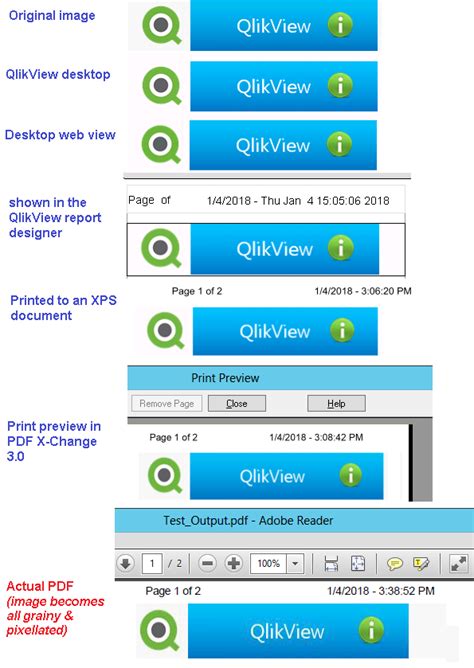 Original image

QlikView

QlikView desktop

QlikView

Desktop web view

QlikView

shown in the QlikView report designer

Page of 1/4/2018 - Thu Jan 4 15:05:06 2018

QlikView

Printed to an XPS document

Page 1 of 2 1/4/2018 - 3:06:20 PM

QlikView

Print preview in PDF X-Change 3.0

Print Preview

Remove Page Close Help

Page 1 of 2 1/4/2018 - 3:08:42 PM

QlikView

Actual PDF (image becomes all grainy & pixellated)

Test_Output.pdf - Adobe Reader

1 / 2 100%

Page 1 of 2 1/4/2018 - 3:38:52 PM

QlikView