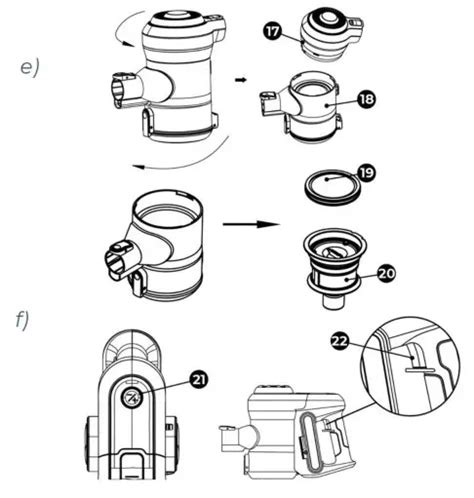 e)

17

18

19

20

f)

21

22