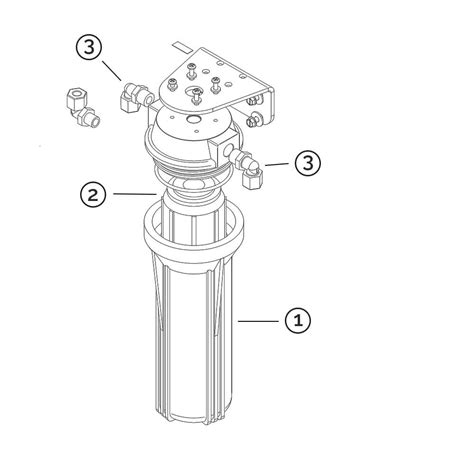 3
3
2
1